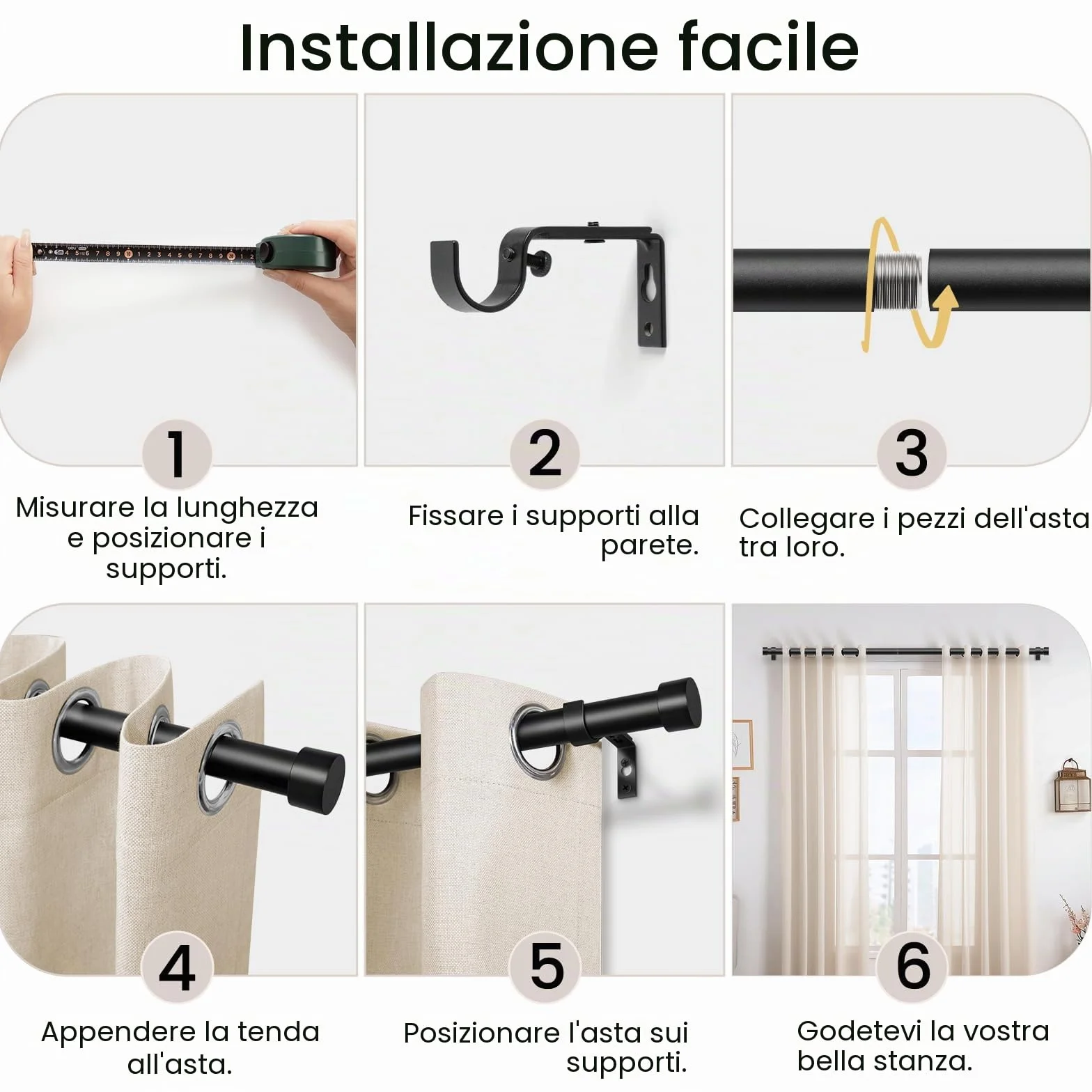 Installazione facile

1
Misurare la lunghezza e posizionare i supporti.

2
Fissare i supporti alla parete.

3
Collegare i pezzi dell'asta tra loro.

4
Appendere la tenda all'asta.

5
Posizionare l'asta sui supporti.

6
Godetevi la vostra bella stanza.