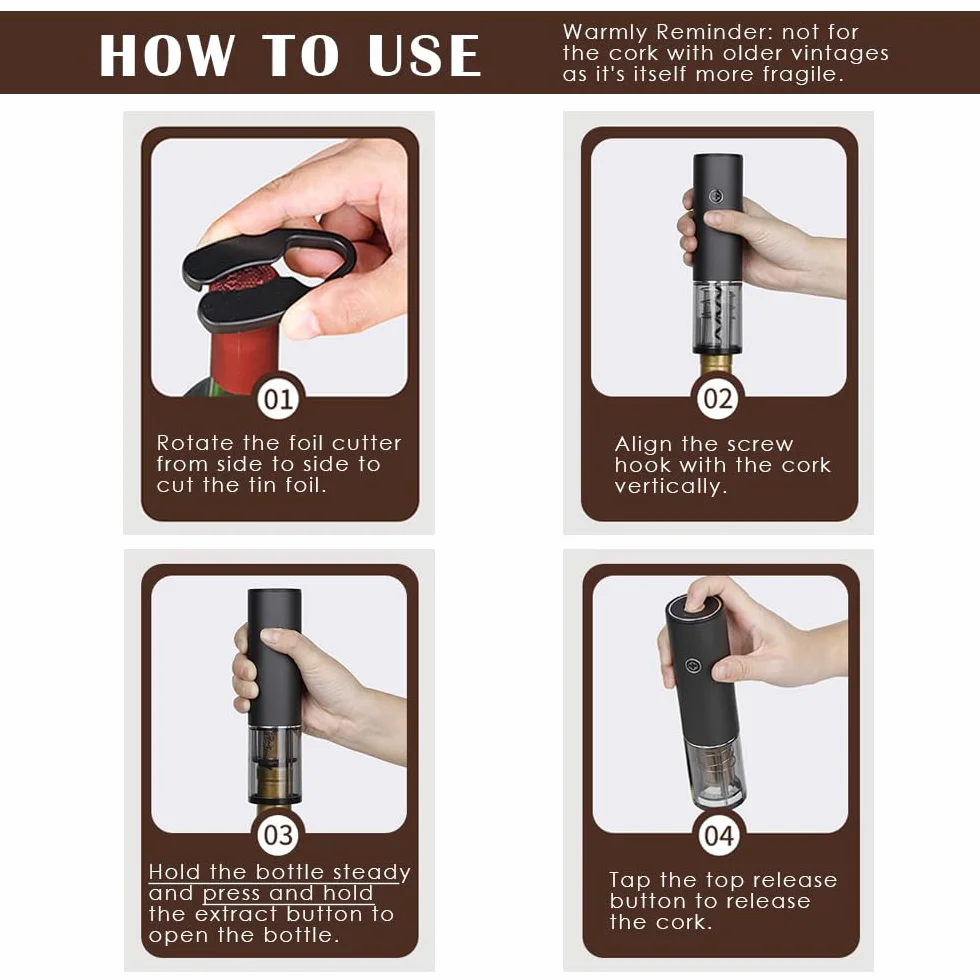 HOW TO USE

Warmly Reminder: not for the cork with older vintages as it's itself more fragile.

01

Rotate the foil cutter from side to side to cut the tin foil.

02

Align the screw hook with the cork vertically.

03

Hold the bottle steady and press and hold the extract button to open the bottle.

04

Tap the top release button to release the cork.