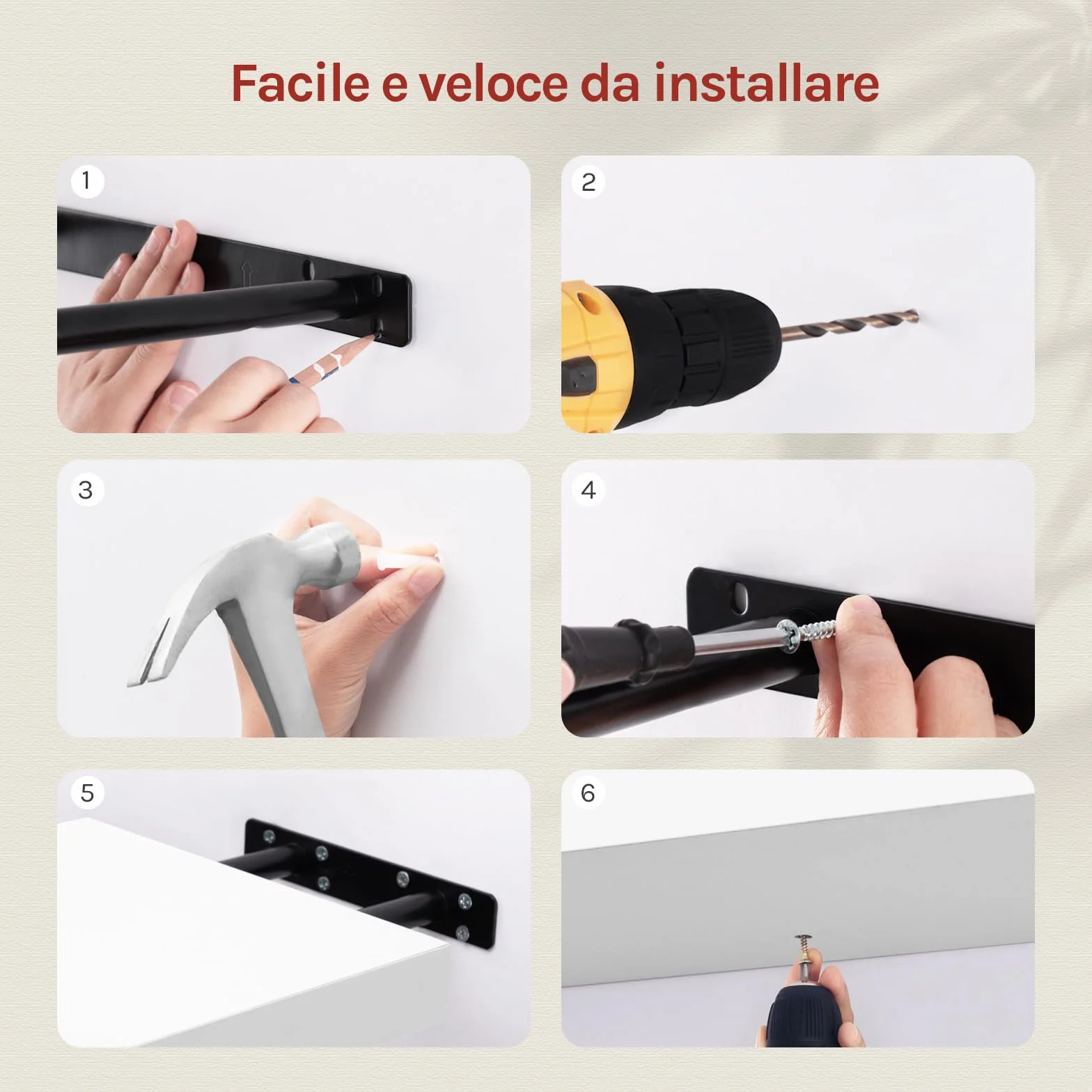 Facile e veloce da installare

1

2

3

4

5

6