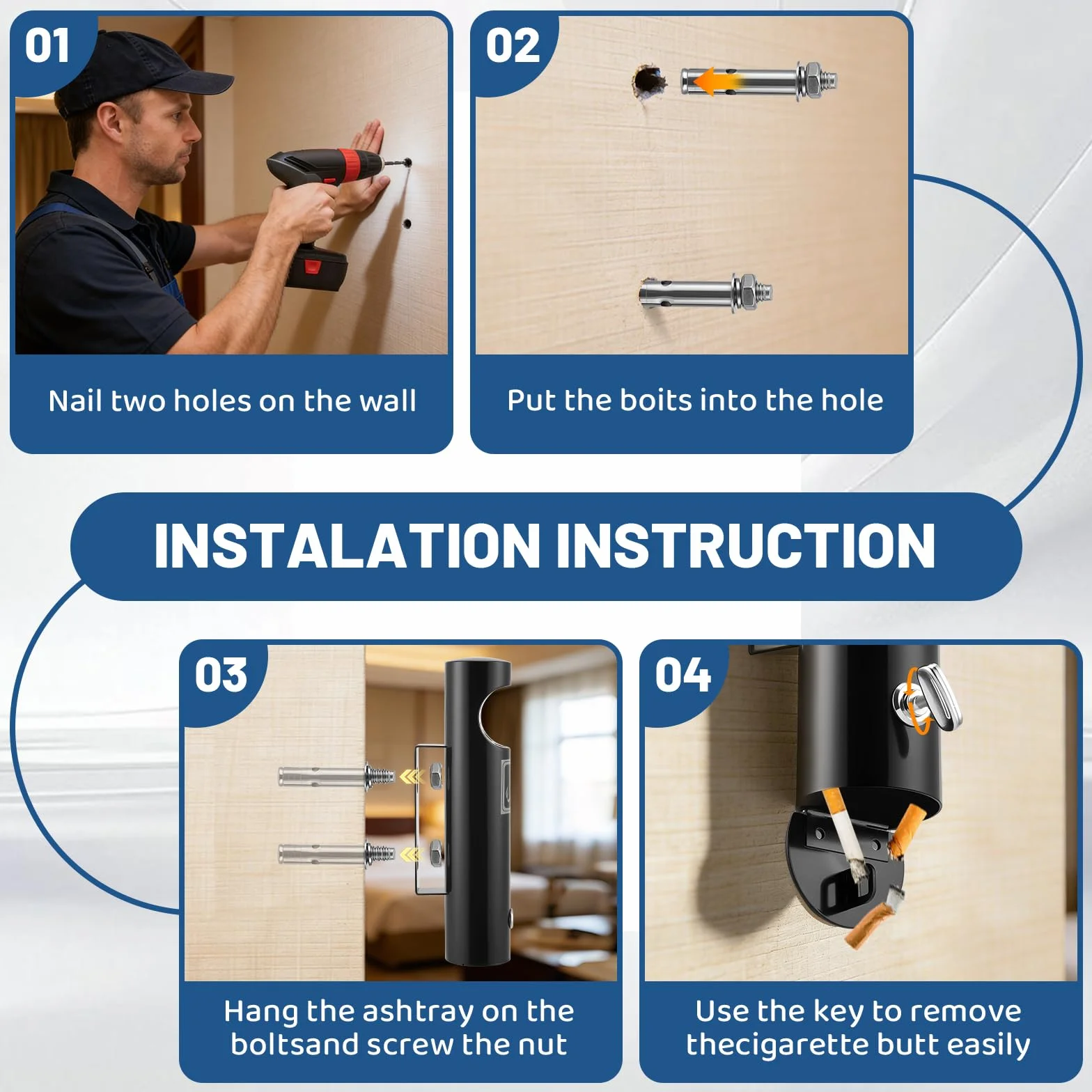 01

Nail two holes on the wall

02

Put the boits into the hole

INSTALATION INSTRUCTION

03

Hang the ashtray on the boltsand screw the nut

04

Use the key to remove thecigarette butt easily