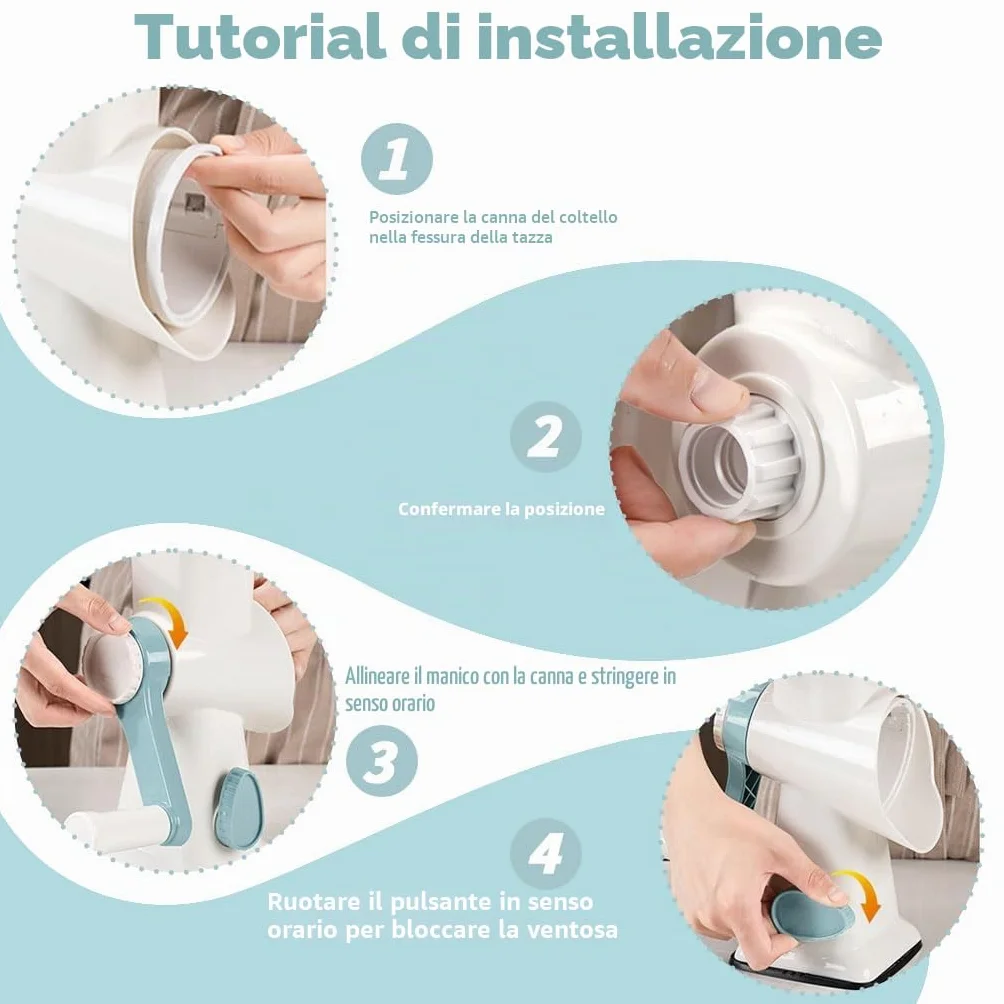 Tutorial di installazione

1

Posizionare la canna del coltello nella fessura della tazza

2

Confermare la posizione

Allineare il manico con la canna e stringere in senso orario

3

4

Ruotare il pulsante in senso orario per bloccare la ventosa