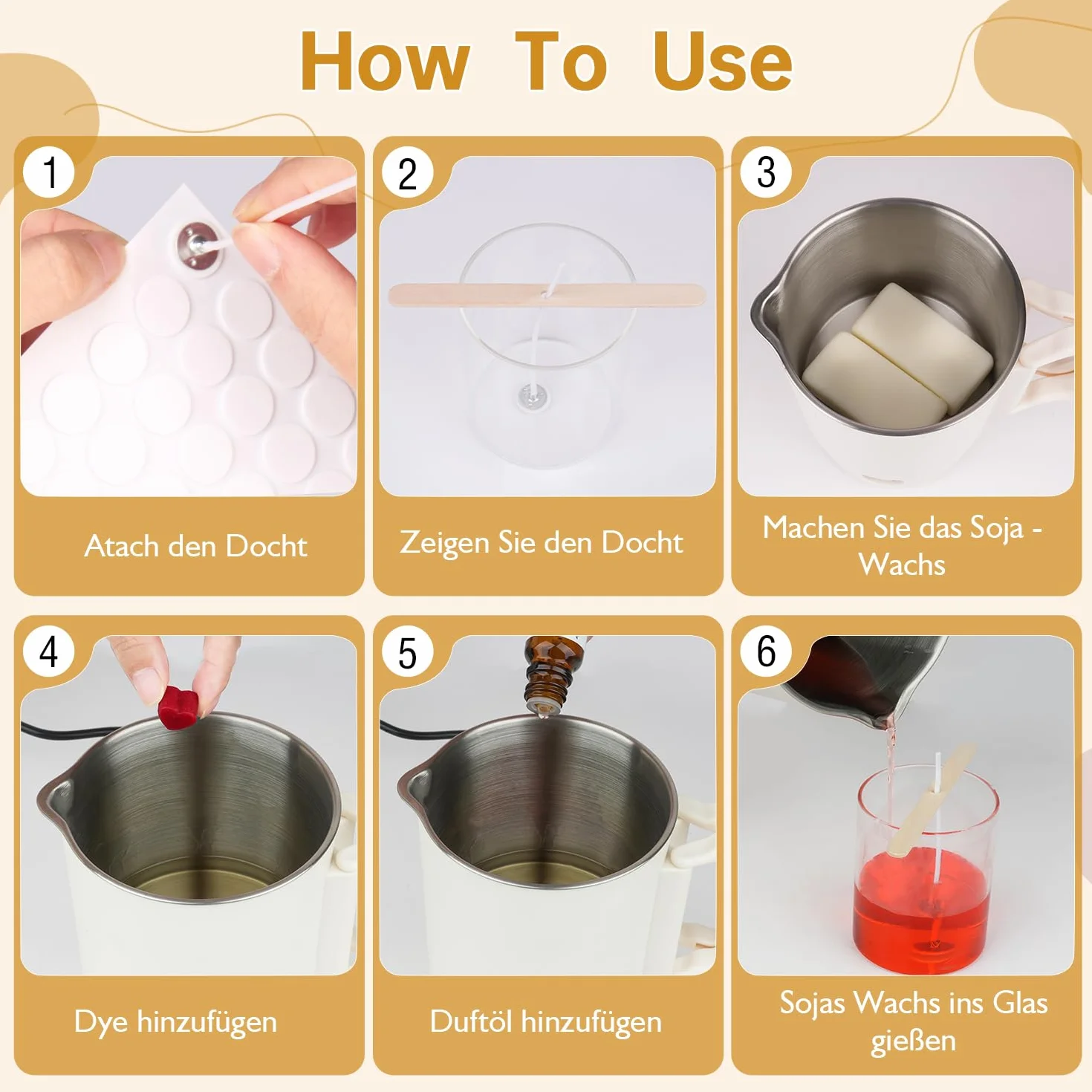 How To Use

1

Atach den Docht

2

Zeigen Sie den Docht

3

Machen Sie das Soja - Wachs

4

Dye hinzufügen

5

Duftöl hinzufügen

6

Sojas Wachs ins Glas gießen