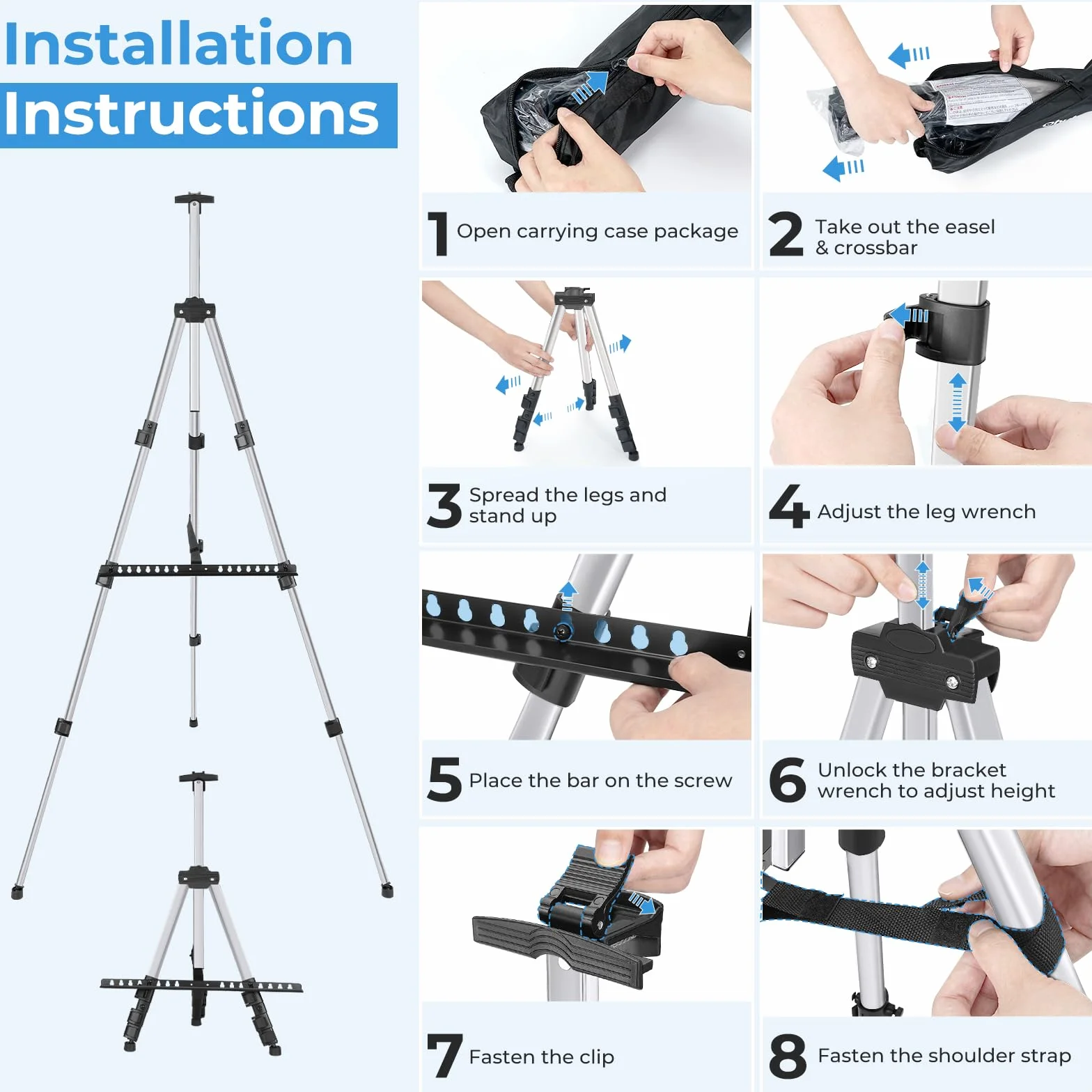 Installation Instructions

1 Open carrying case package

2 Take out the easel & crossbar

3 Spread the legs and stand up

4 Adjust the leg wrench

5 Place the bar on the screw

6 Unlock the bracket wrench to adjust height

7 Fasten the clip

8 Fasten the shoulder strap