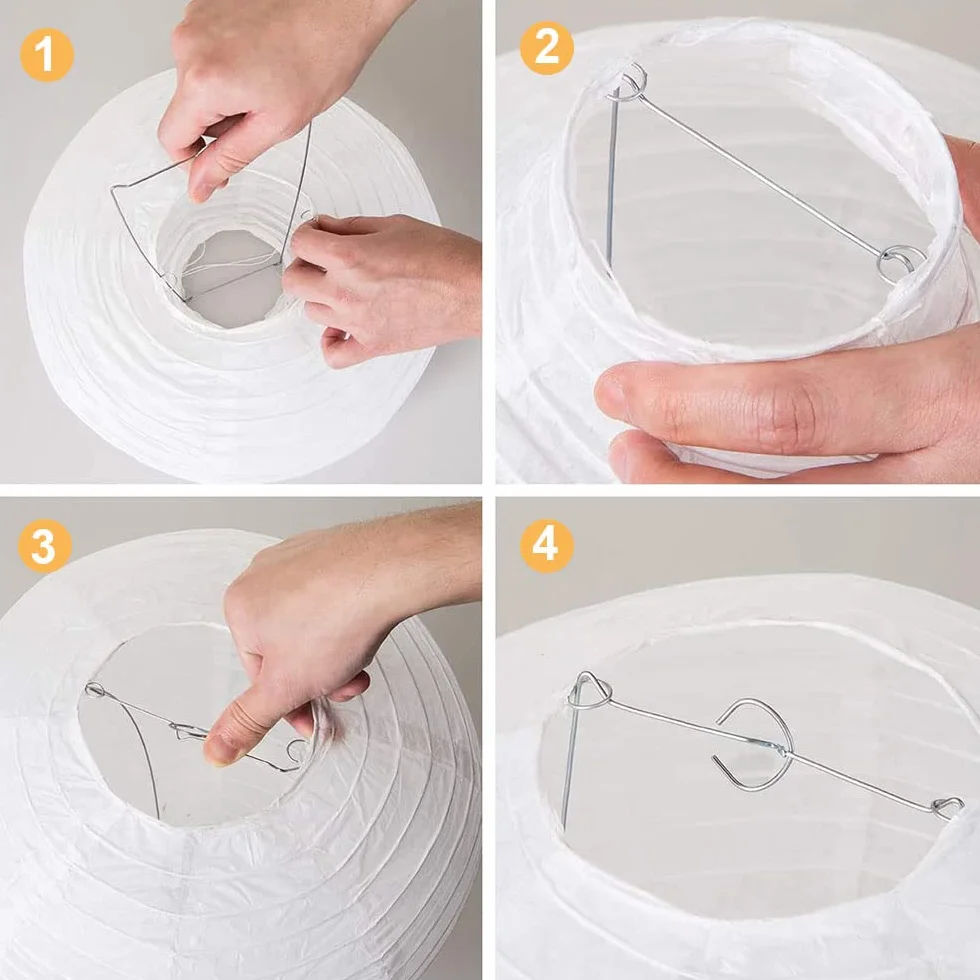 1

2

3

4