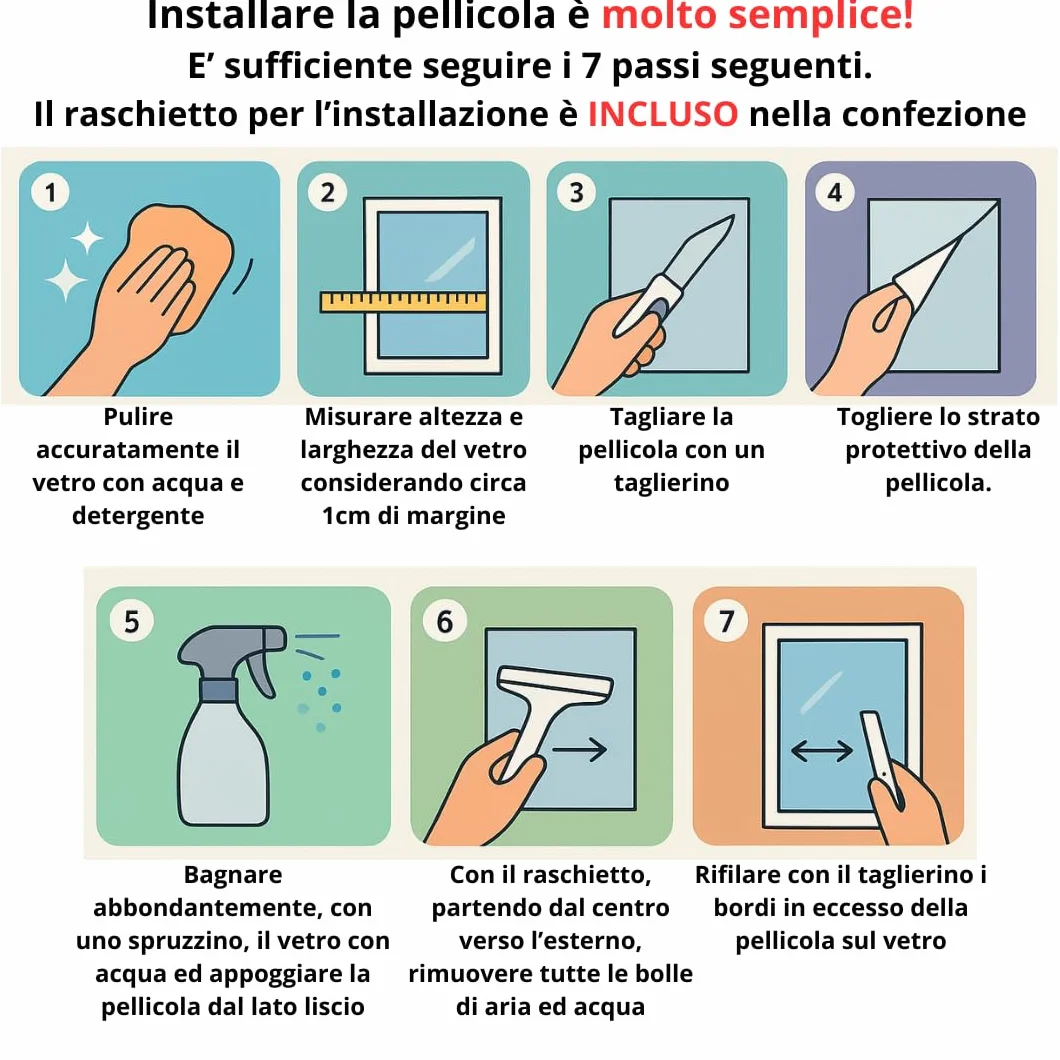 Installare la pellicola è molto semplice!
E’ sufficiente seguire i 7 passi seguenti.
Il raschietto per l’installazione è INCLUSO nella confezione

1

Pulire accuratamente il vetro con acqua e detergente

2

Misurare altezza e larghezza del vetro considerando circa 1cm di margine

3

Tagliare la pellicola con un taglierino

4

Togliere lo strato protettivo della pellicola.

5

Bagnare abbondantemente, con uno spruzzino, il vetro con acqua ed appoggiare la pellicola dal lato liscio

6

Con il raschietto, partendo dal centro verso l’esterno, rimuovere tutte le bolle di aria ed acqua

7

Rifilare con il taglierino i bordi in eccesso della pellicola sul vetro