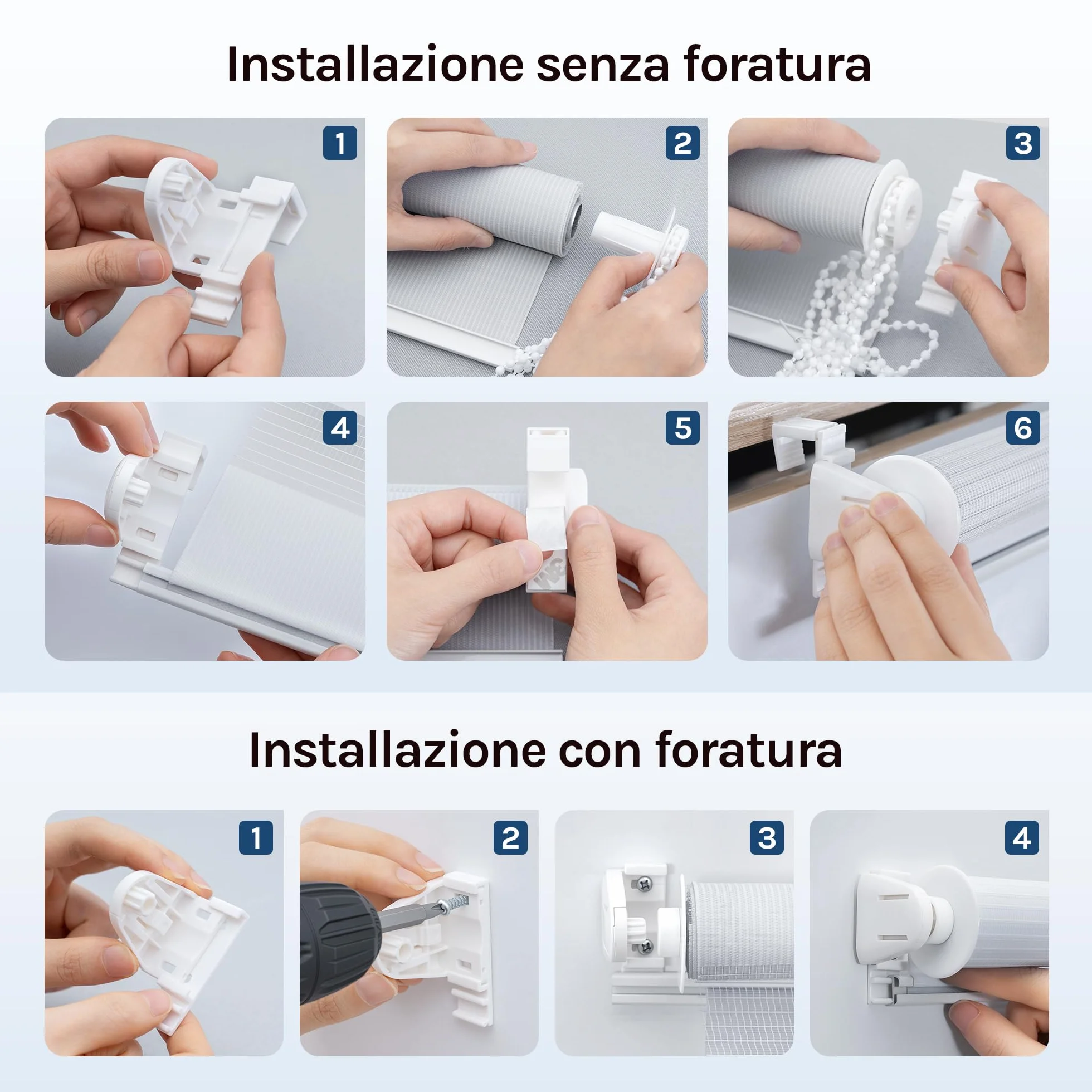 Installazione senza foratura

1

2

3

4

5

6

Installazione con foratura

1

2

3

4