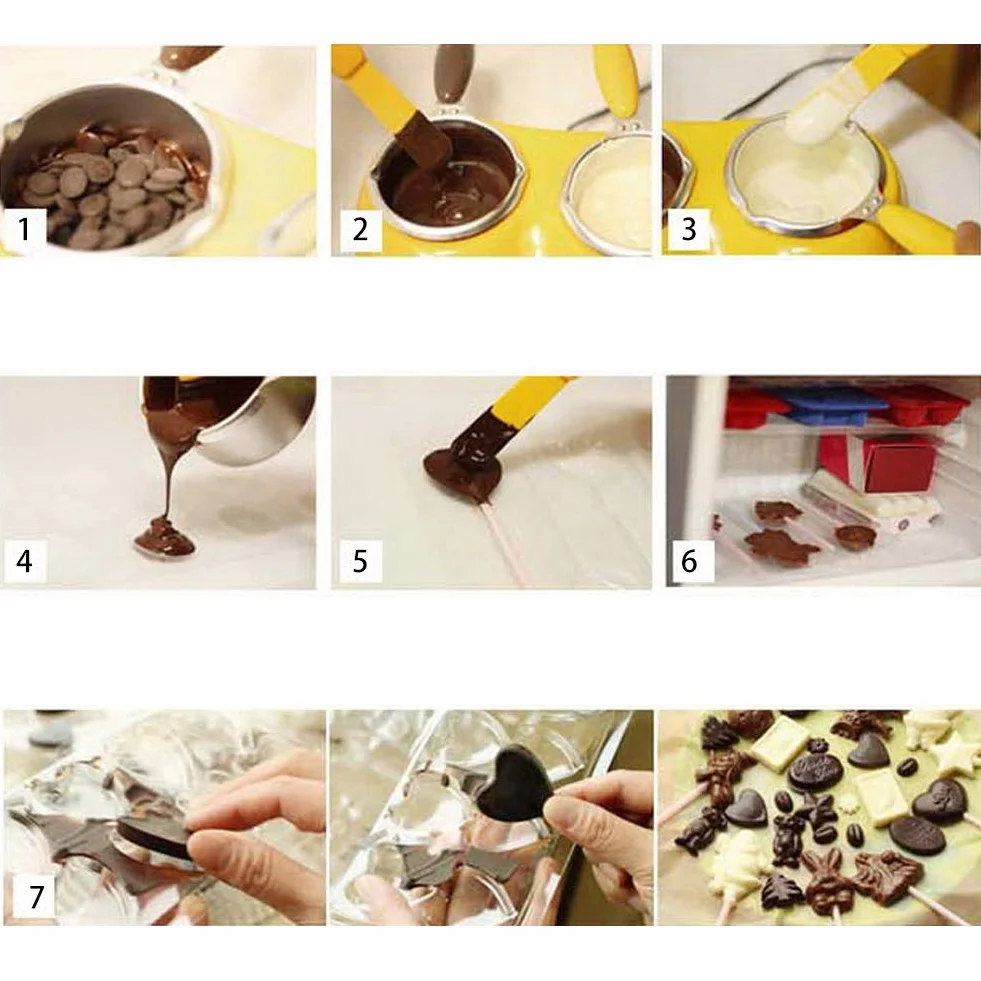 1
2
3
4
5
6
7