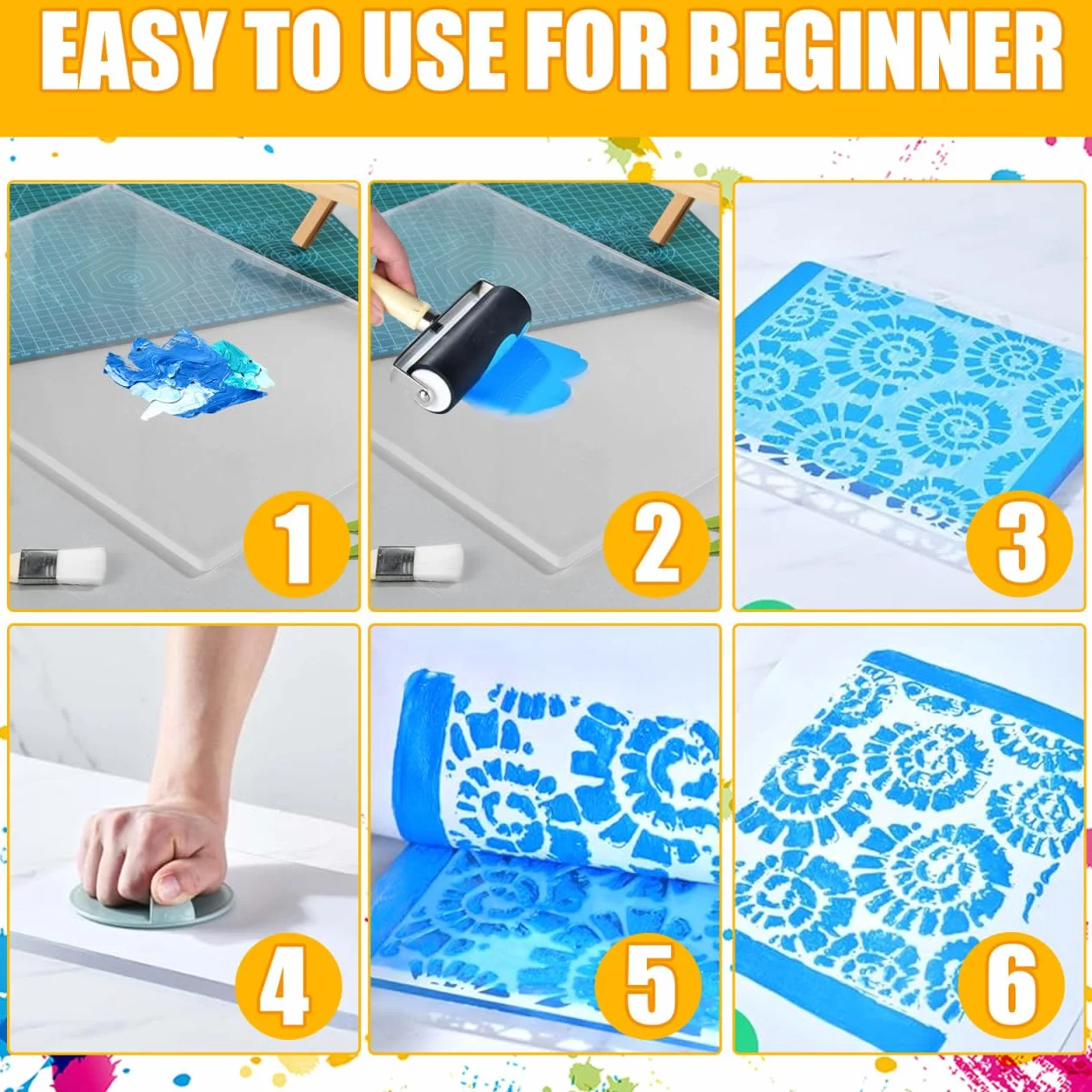 EASY TO USE FOR BEGINNER

1

2

3

4

5

6