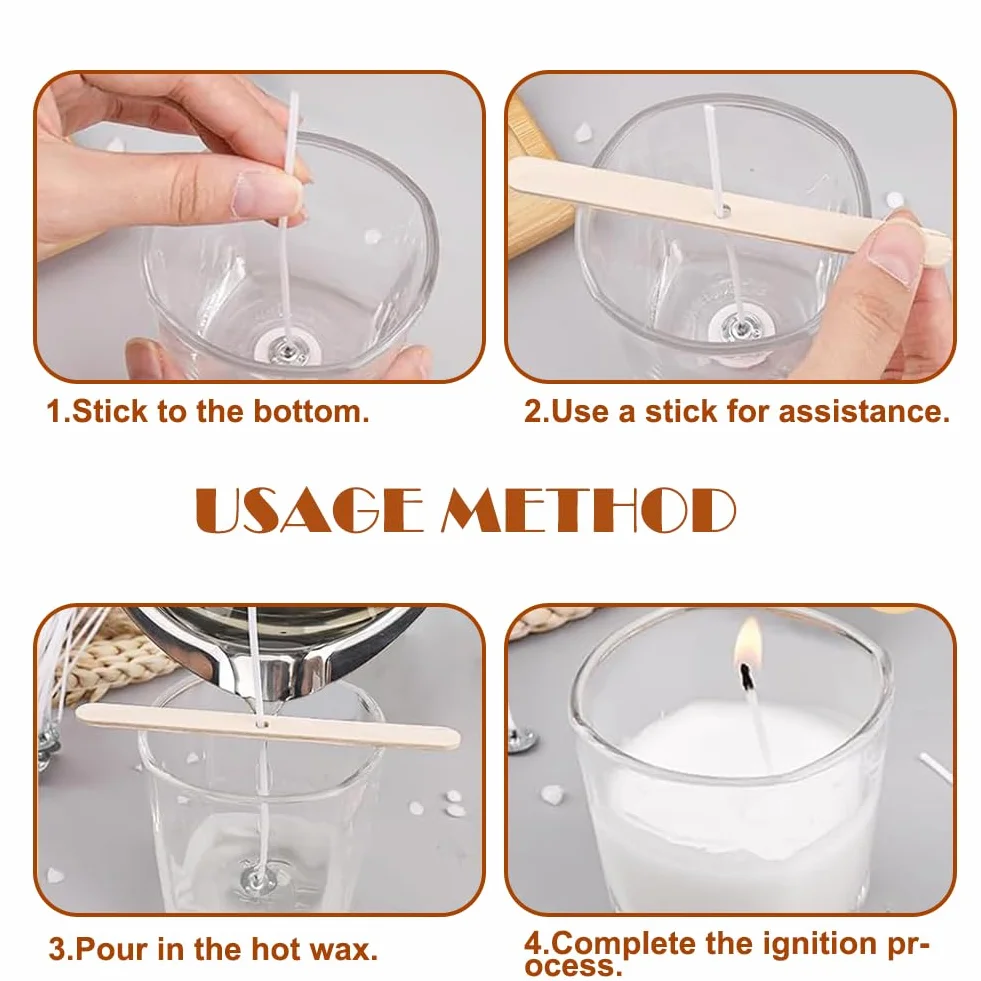 1.Stick to the bottom.

2.Use a stick for assistance.

USAGE METHOD

3.Pour in the hot wax.

4.Complete the ignition process.