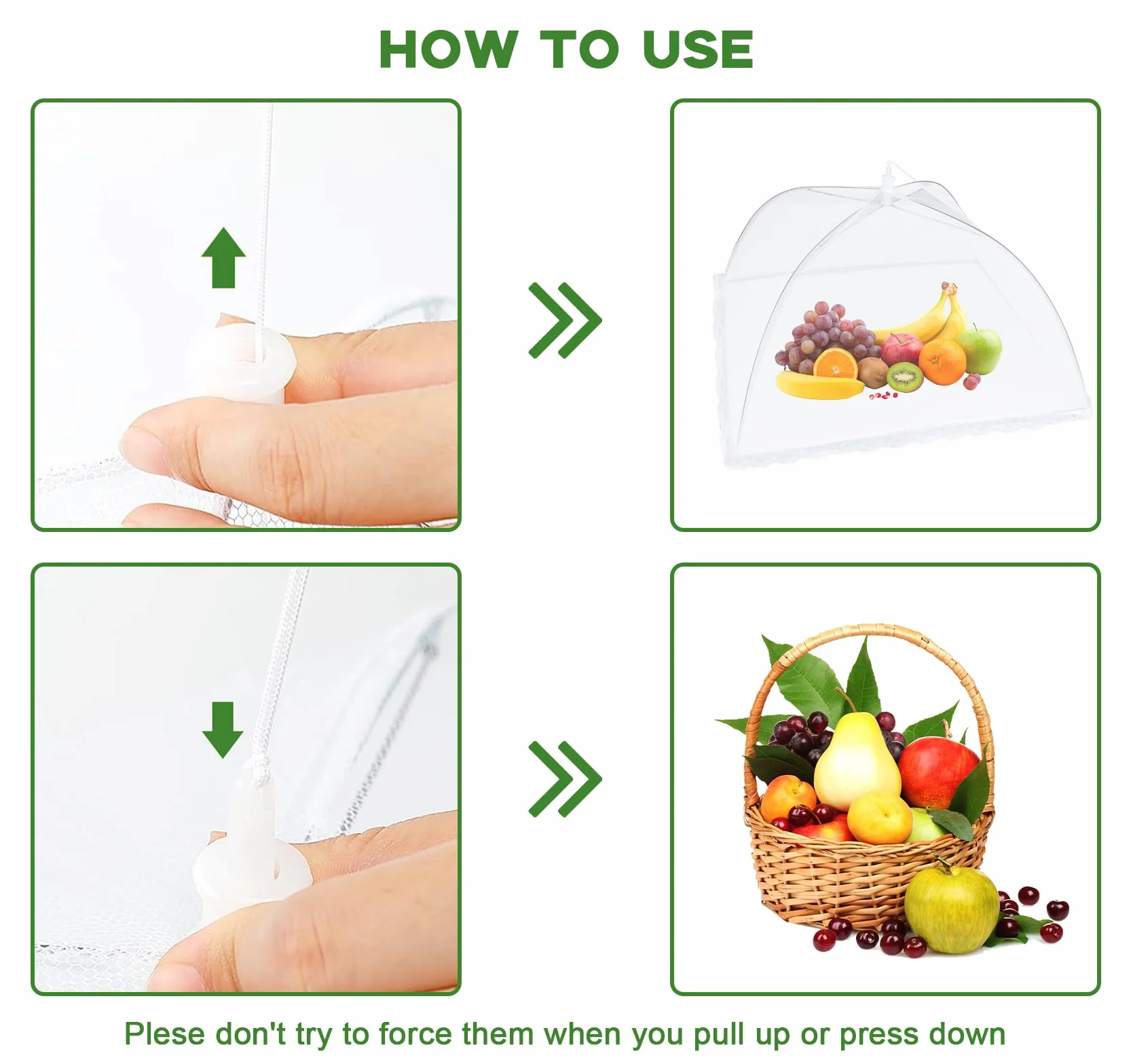 HOW TO USE

Plese don't try to force them when you pull up or press down