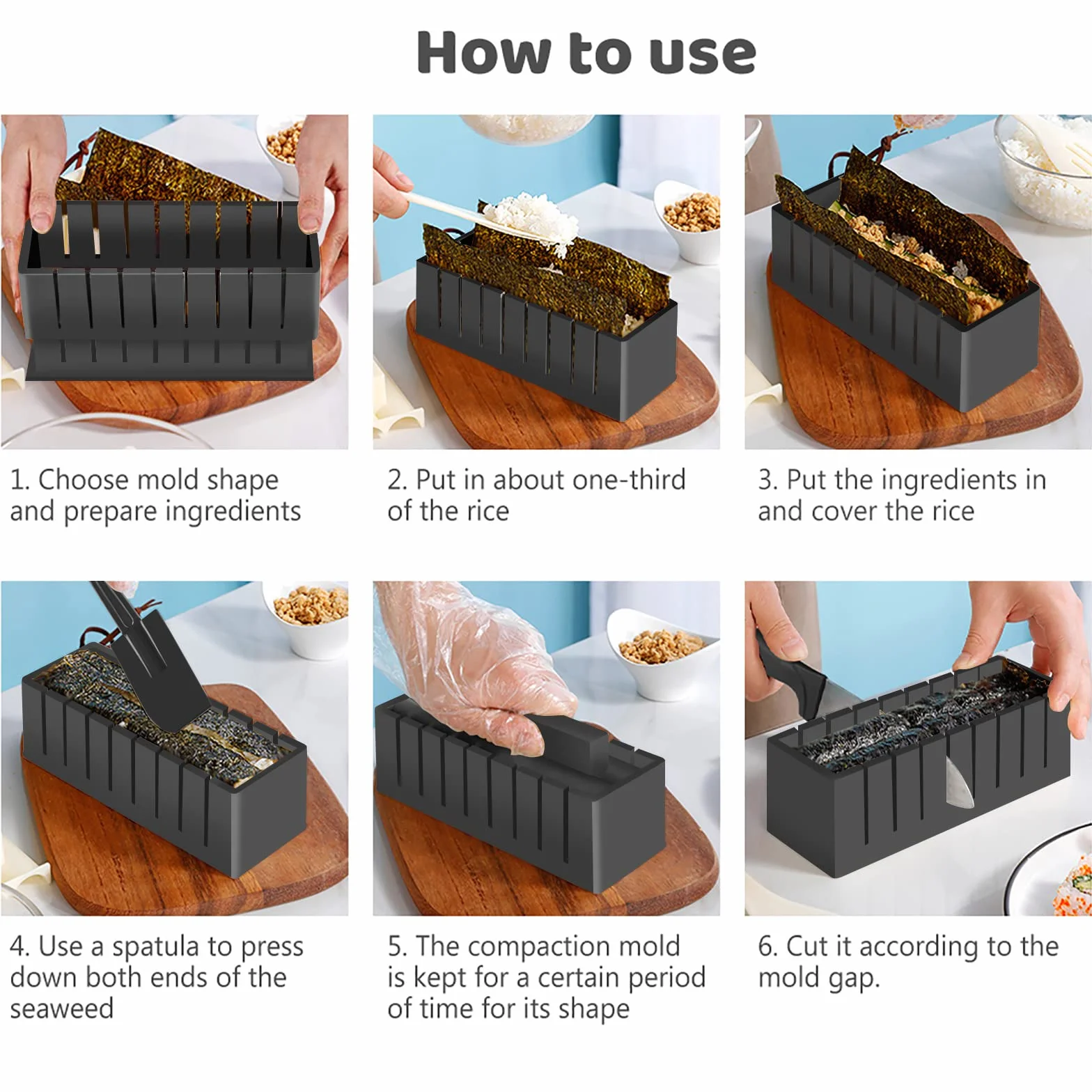 How to use

1. Choose mold shape and prepare ingredients

2. Put in about one-third of the rice

3. Put the ingredients in and cover the rice

4. Use a spatula to press down both ends of the seaweed

5. The compaction mold is kept for a certain period of time for its shape

6. Cut it according to the mold gap.