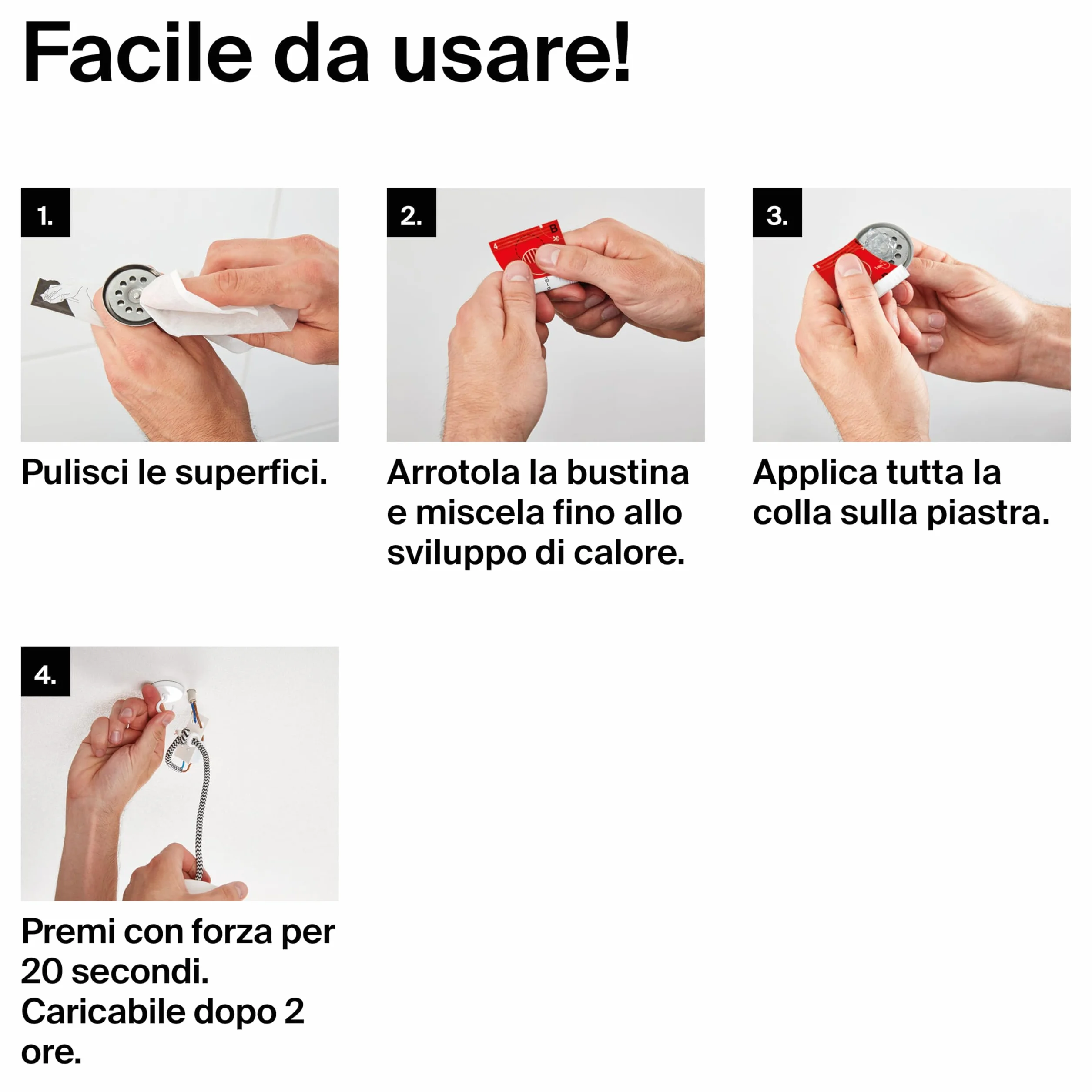 Facile da usare!

1.

Pulisci le superfici.

2.

Arrotola la bustina e miscela fino allo sviluppo di calore.

3.

Applica tutta la colla sulla piastra.

4.

Premi con forza per 20 secondi. Caricabile dopo 2 ore.