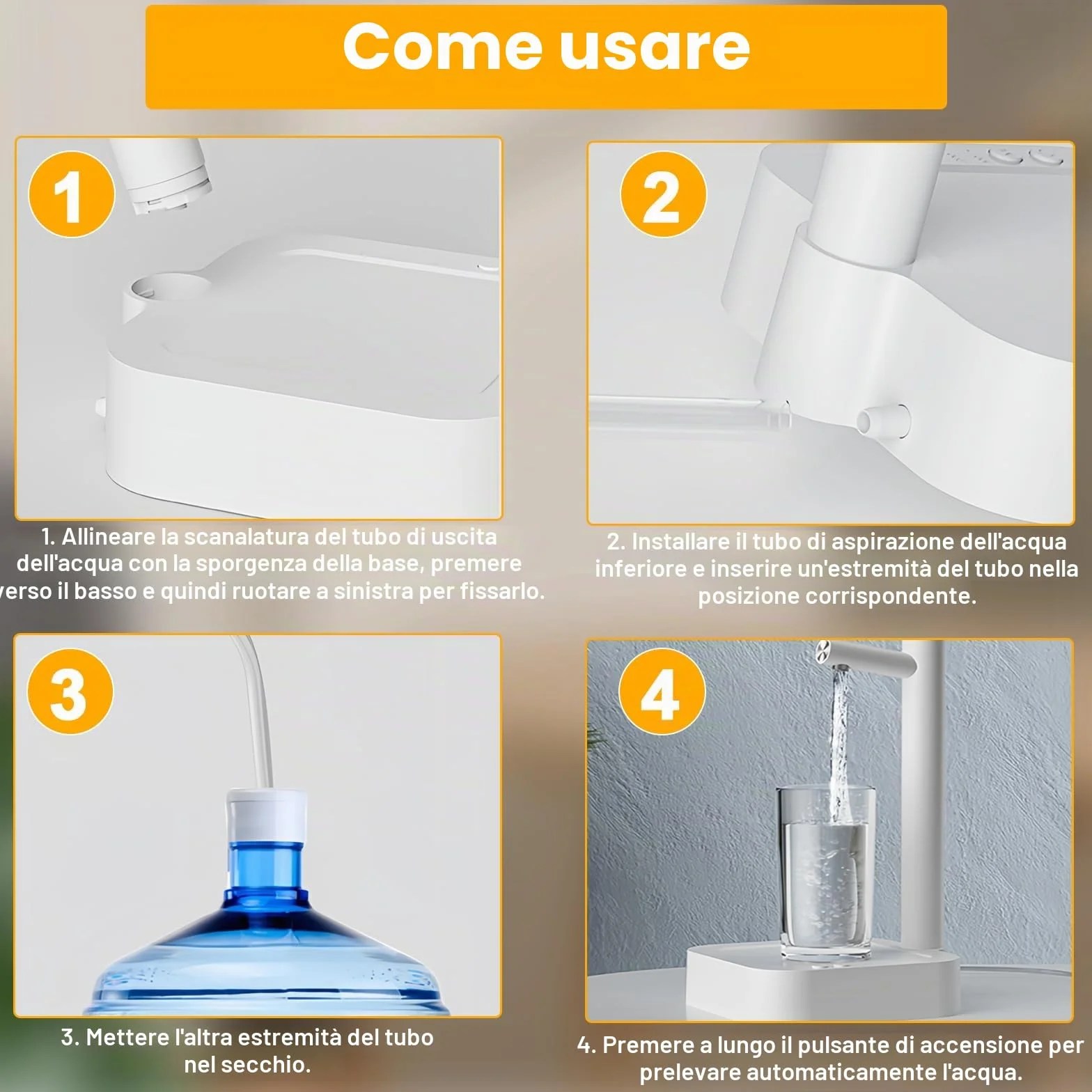 Come usare

1

1. Allineare la scanalatura del tubo di uscita dell'acqua con la sporgenza della base, premere verso il basso e quindi ruotare a sinistra per fissarlo.

2

2. Installare il tubo di aspirazione dell'acqua inferiore e inserire un'estremità del tubo nella posizione corrispondente.

3

3. Mettere l'altra estremità del tubo nel secchio.

4

4. Premere a lungo il pulsante di accensione per prelevare automaticamente l'acqua.